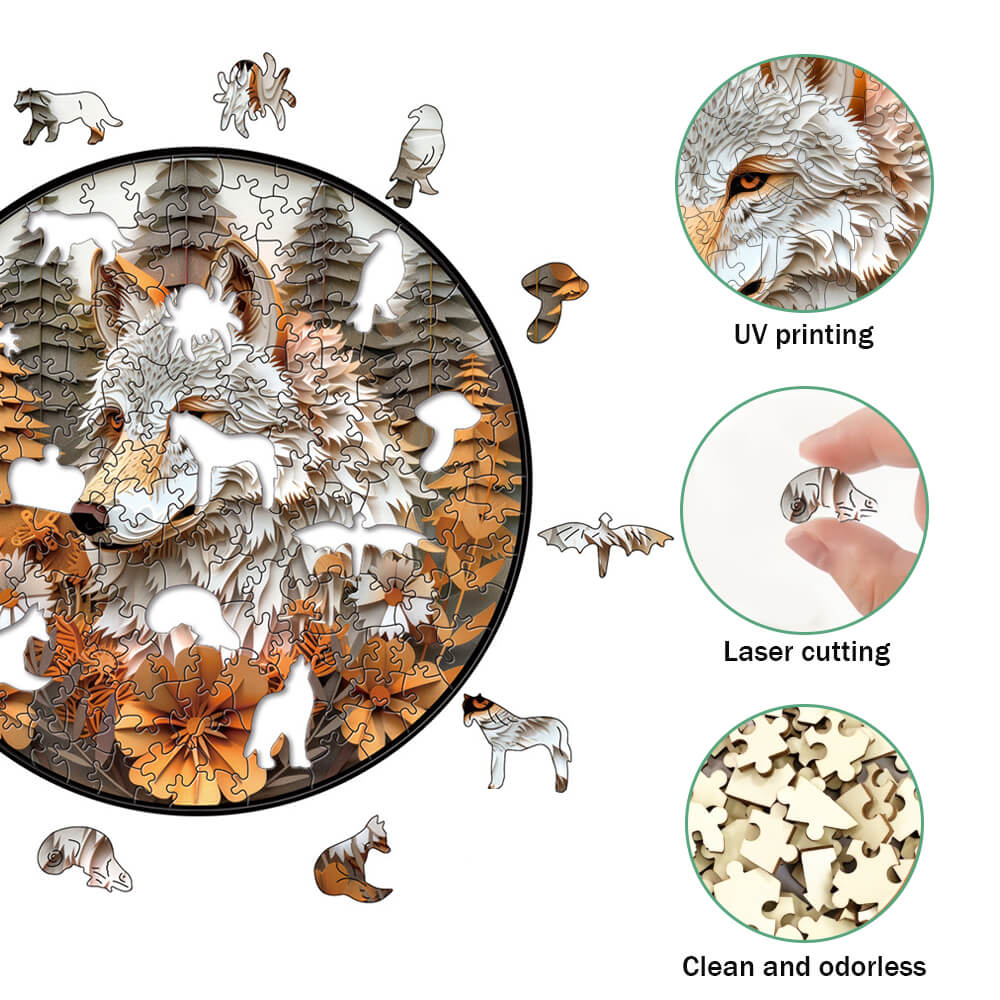 UV printing

Laser cutting

Clean and odorless